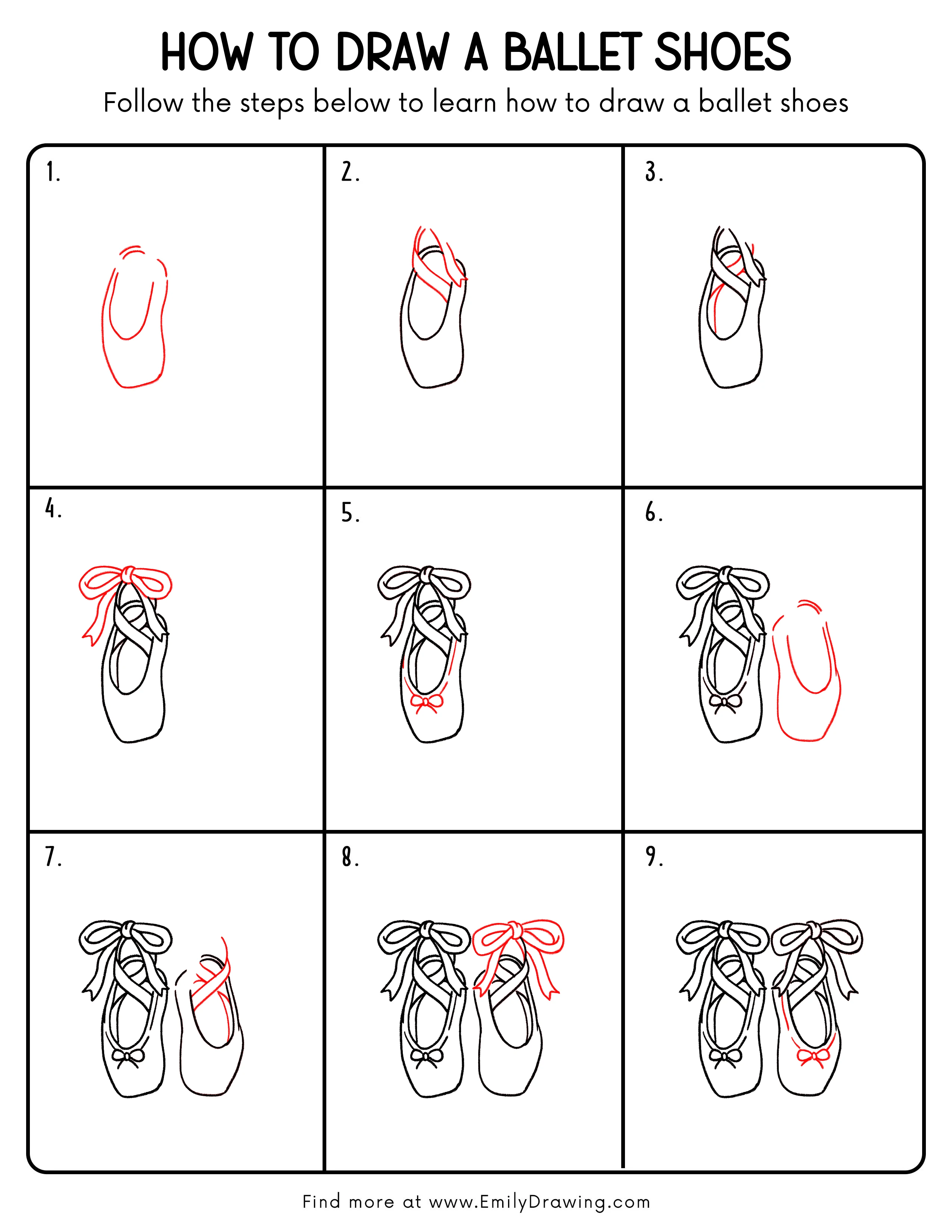 HOW TO DRAW A BALLET SHOES

Follow the steps below to learn how to draw a ballet shoes

1.

2.

3.

4.

5.

6.

7.

8.

9.

Find more at www.EmilyDrawing.com